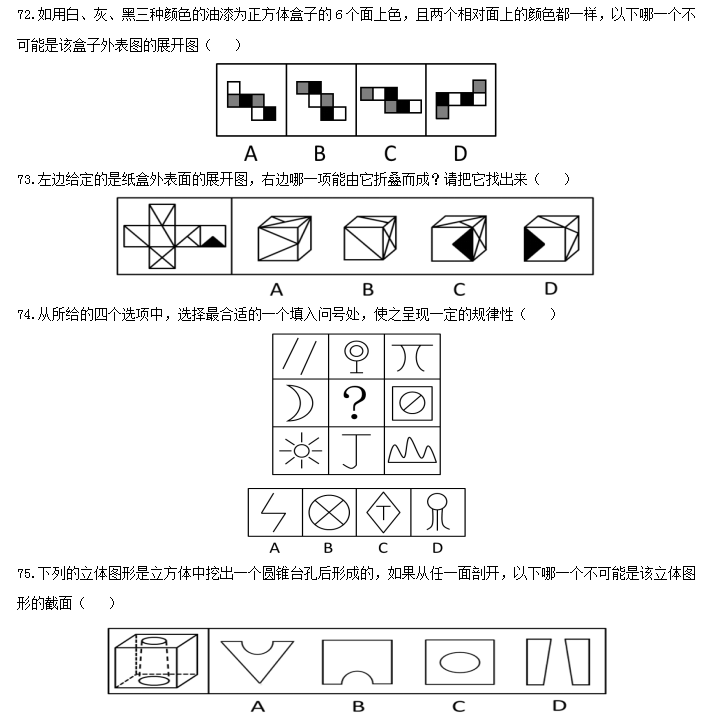 72.如用白、灰、黑三种颜色的油漆为正方体盒子的 6 个面上色，且两个相对面上的颜色都一样，以下哪一个不可能是该盒子外表图的展开图（　　）

A　B　C　D

73.左边给定的是纸盒外表面的展开图，右边哪一项能由它折叠而成？请把它找出来（　　）

A　B　C　D

74.从所给的四个选项中，选择最合适的一个填入问号处，使之呈现一定的规律性（　　）

?

T

A　B　C　D

75.下列的立体图形是立方体中挖出一个圆锥台孔后形成的，如果从任一面剖开，以下哪一个不可能是该立体图形的截面（　　）

A　B　C　D