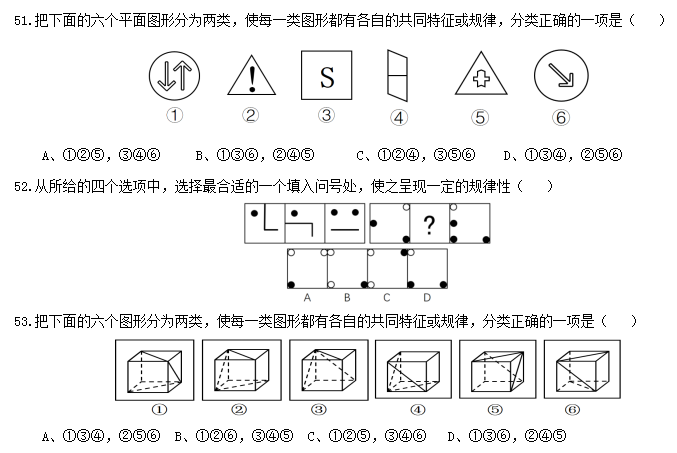 51.把下面的六个平面图形分为两类，使每一类图形都有各自的共同特征或规律，分类正确的一项是（ ）

S

①　②　③　④　⑤　⑥

A、①②⑤，③④⑥　B、①③⑥，②④⑤　C、①②④，③⑤⑥　D、①③④，②⑤⑥

52.从所给的四个选项中，选择最合适的一个填入问号处，使之呈现一定的规律性（ ）

?

A　B　C　D

53.把下面的六个图形分为两类，使每一类图形都有各自的共同特征或规律，分类正确的一项是（ ）

①　②　③　④　⑤　⑥

A、①③④，②⑤⑥　B、①②⑥，③④⑤　C、①②⑤，③④⑥　D、①③⑥，②④⑤