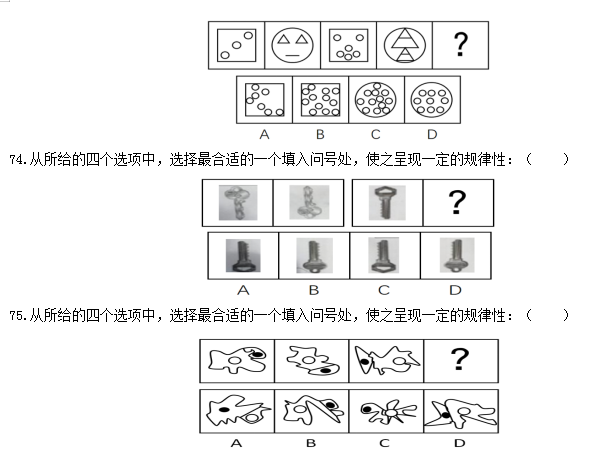 ?

A B C D

74.从所给的四个选项中，选择最合适的一个填入问号处，使之呈现一定的规律性：（ ）

?

A B C D

75.从所给的四个选项中，选择最合适的一个填入问号处，使之呈现一定的规律性：（ ）

?

A B C D